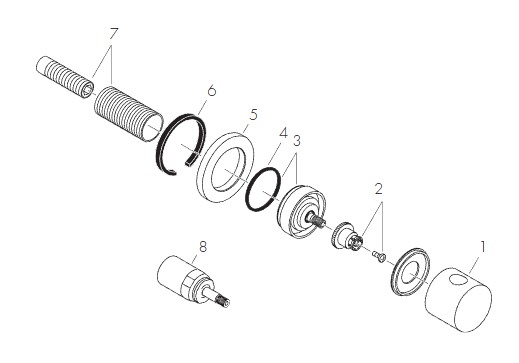 7
6
5
4
3
2
8
1